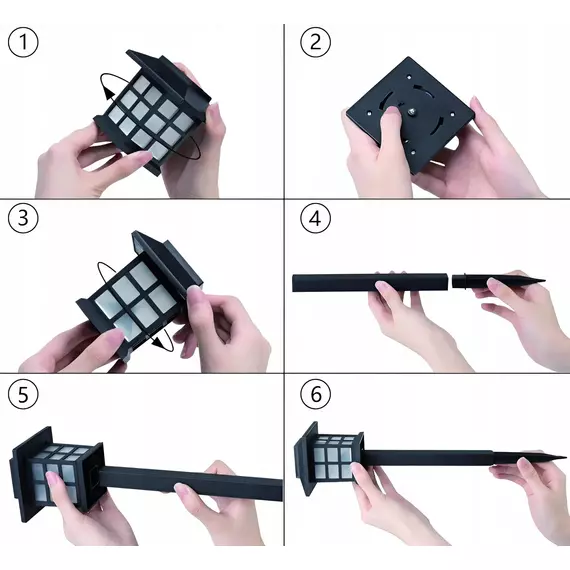 1
2
3
4
5
6